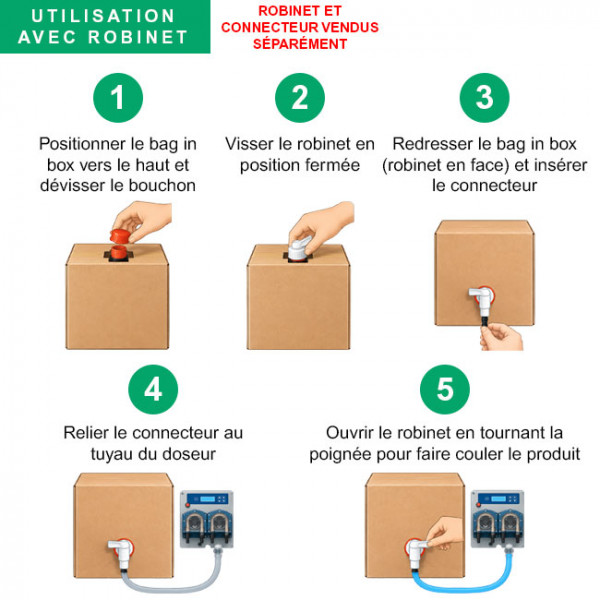 UTILISATION AVEC ROBINET

ROBINET ET CONNECTEUR VENDUS SÉPARÉMENT

1

Positionner le bag in box vers le haut et dévisser le bouchon

2

Visser le robinet en position fermée

3

Redresser le bag in box (robinet en face) et insérer le connecteur

4

Relier le connecteur au tuyau du doseur

5

Ouvrir le robinet en tournant la poignée pour faire couler le produit